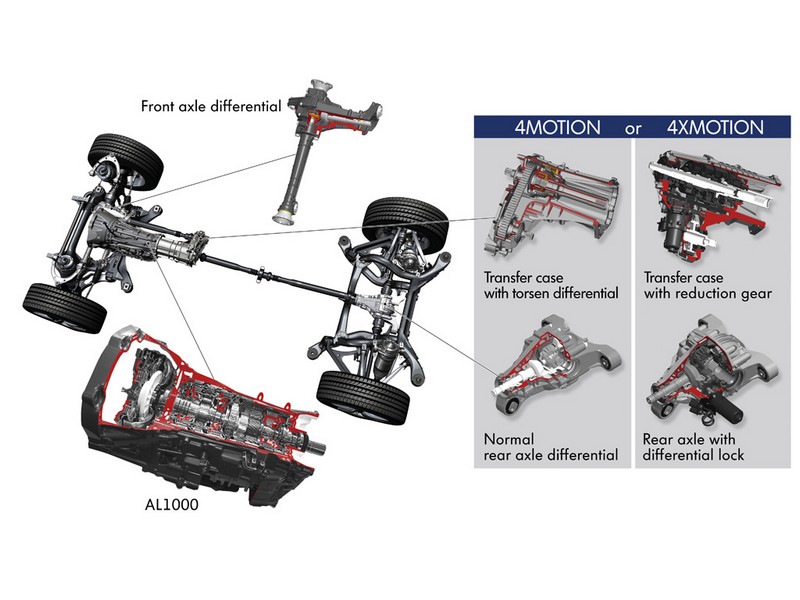 Front axle differential

4MOTION or 4XMOTION

Transfer case with torsen differential

Transfer case with reduction gear

Normal rear axle differential

Rear axle with differential lock

AL1000